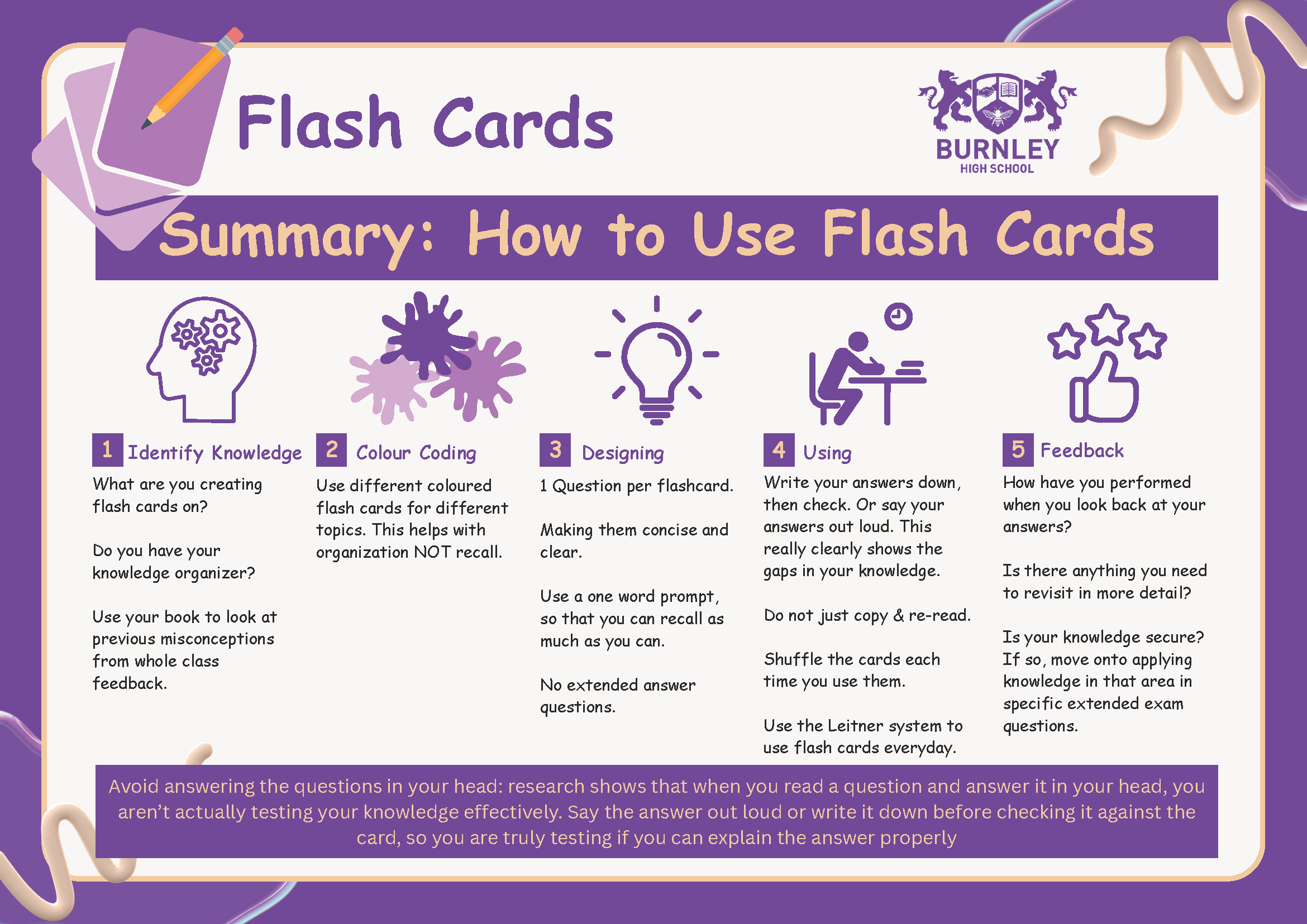 Flash Cards

BURNLEY
HIGH SCHOOL

Summary: How to Use Flash Cards

1 Identify Knowledge

What are you creating flash cards on?

Do you have your knowledge organizer?

Use your book to look at previous misconceptions from whole class feedback.

2 Colour Coding

Use different coloured flash cards for different topics. This helps with organization NOT recall.

3 Designing

1 Question per flashcard.

Making them concise and clear.

Use a one word prompt, so that you can recall as much as you can.

No extended answer questions.

4 Using

Write your answers down, then check. Or say your answers out loud. This really clearly shows the gaps in your knowledge.

Do not just copy & re-read.

Shuffle the cards each time you use them.

Use the Leitner system to use flash cards everyday.

5 Feedback

How have you performed when you look back at your answers?

Is there anything you need to revisit in more detail?

Is your knowledge secure? If so, move onto applying knowledge in that area in specific extended exam questions.

Avoid answering the questions in your head: research shows that when you read a question and answer it in your head, you aren't actually testing your knowledge effectively. Say the answer out loud or write it down before checking it against the card, so you are truly testing if you can explain the answer properly